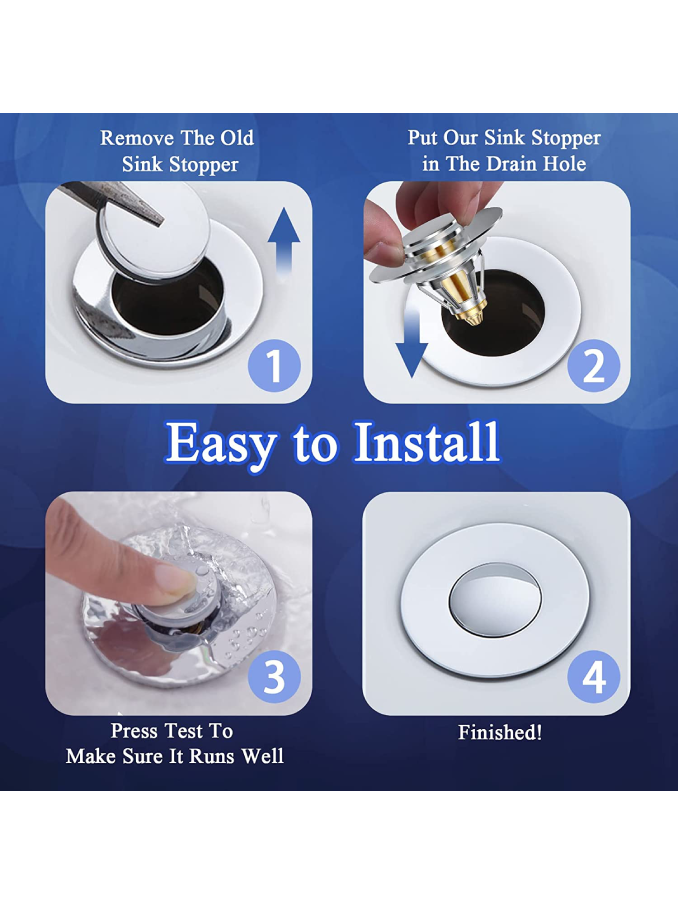 Remove The Old Sink Stopper

1

Put Our Sink Stopper in The Drain Hole

2

Easy to Install

3

Press Test To Make Sure It Runs Well

4

Finished!